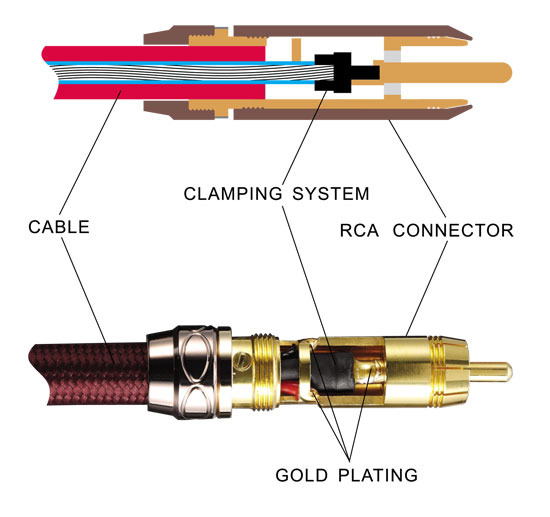 CLAMPING SYSTEM

CABLE

RCA CONNECTOR

GOLD PLATING